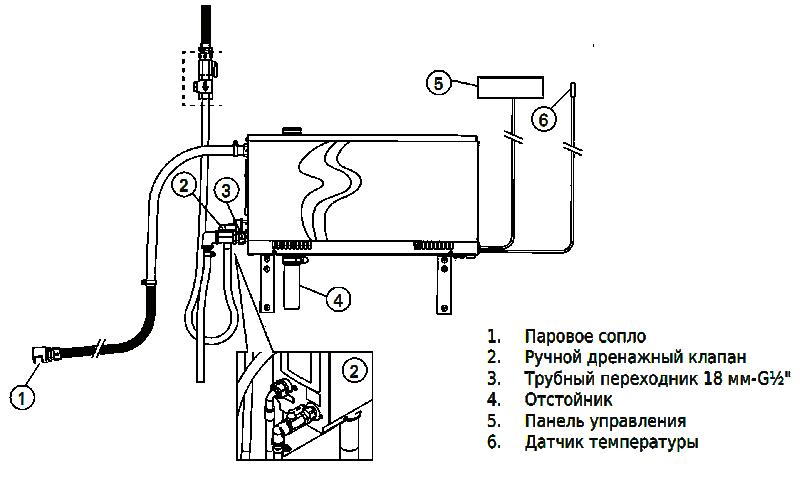 5

6

2

3

4

1

2

1. Паровое сопло
2. Ручной дренажный клапан
3. Трубный переходник 18 мм-G½"
4. Отстойник
5. Панель управления
6. Датчик температуры